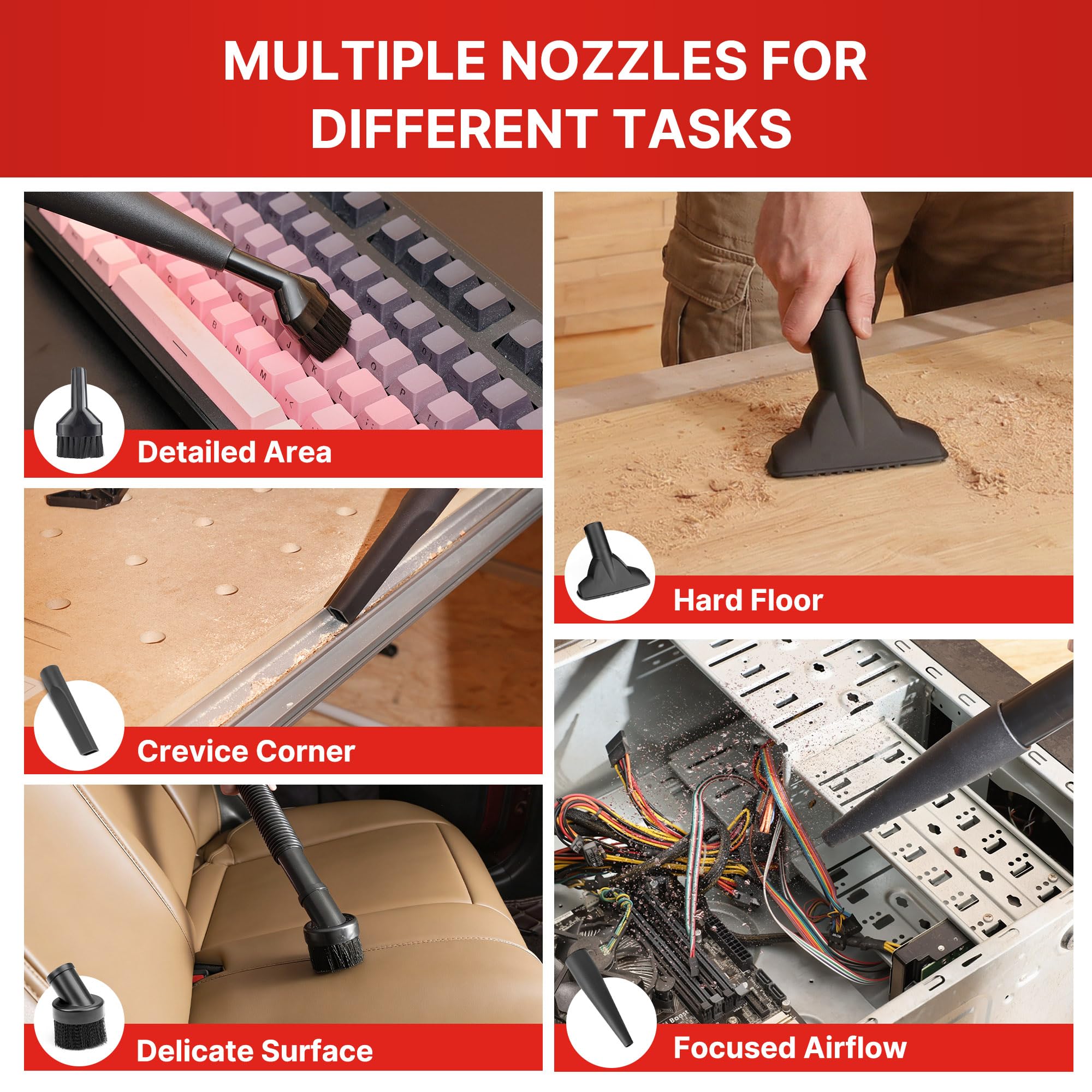 MULTIPLE NOZZLES FOR DIFFERENT TASKS

Detailed Area

Crevice Corner

Delicate Surface

Hard Floor

Focused Airflow