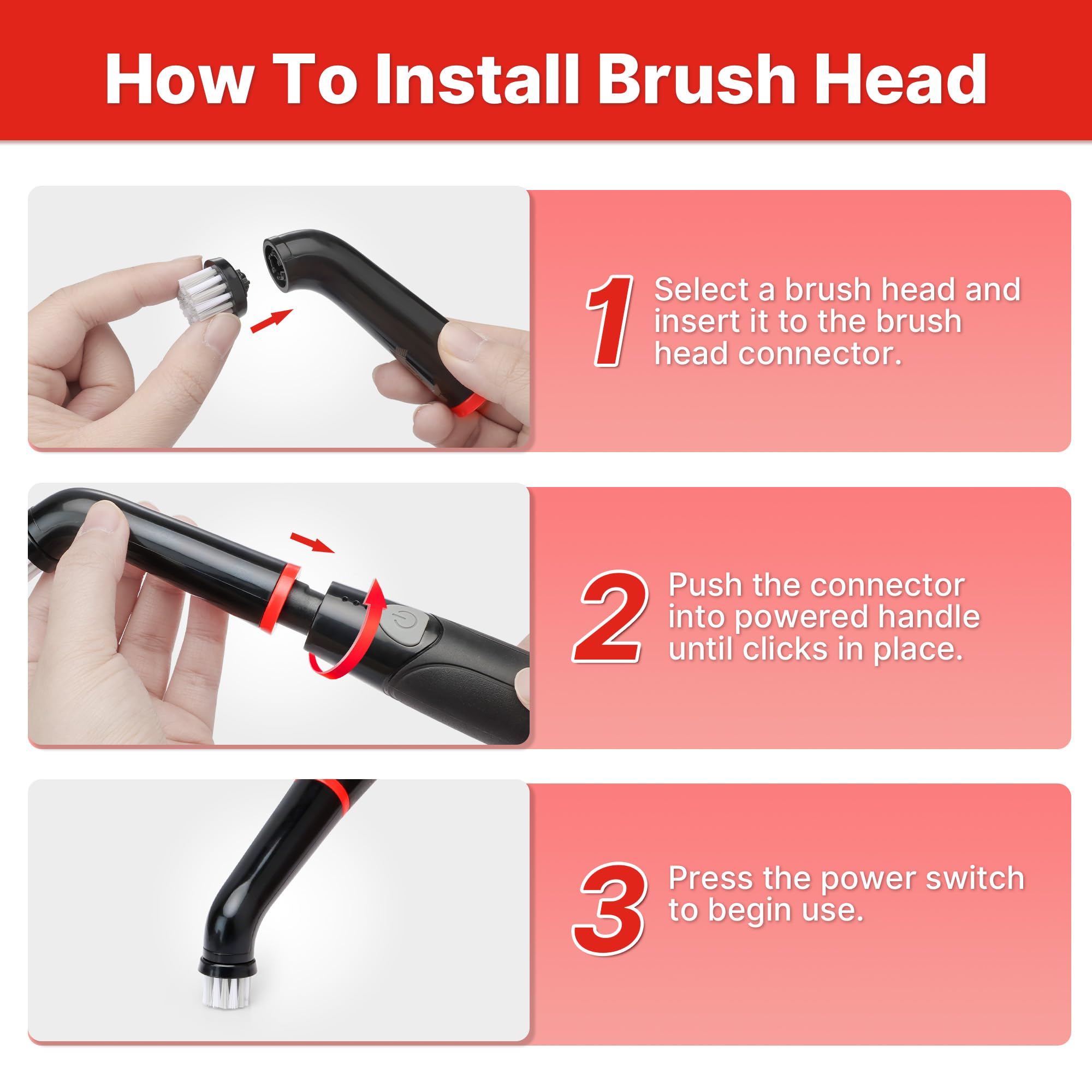 How To Install Brush Head

1 Select a brush head and insert it to the brush head connector.

2 Push the connector into powered handle until clicks in place.

3 Press the power switch to begin use.